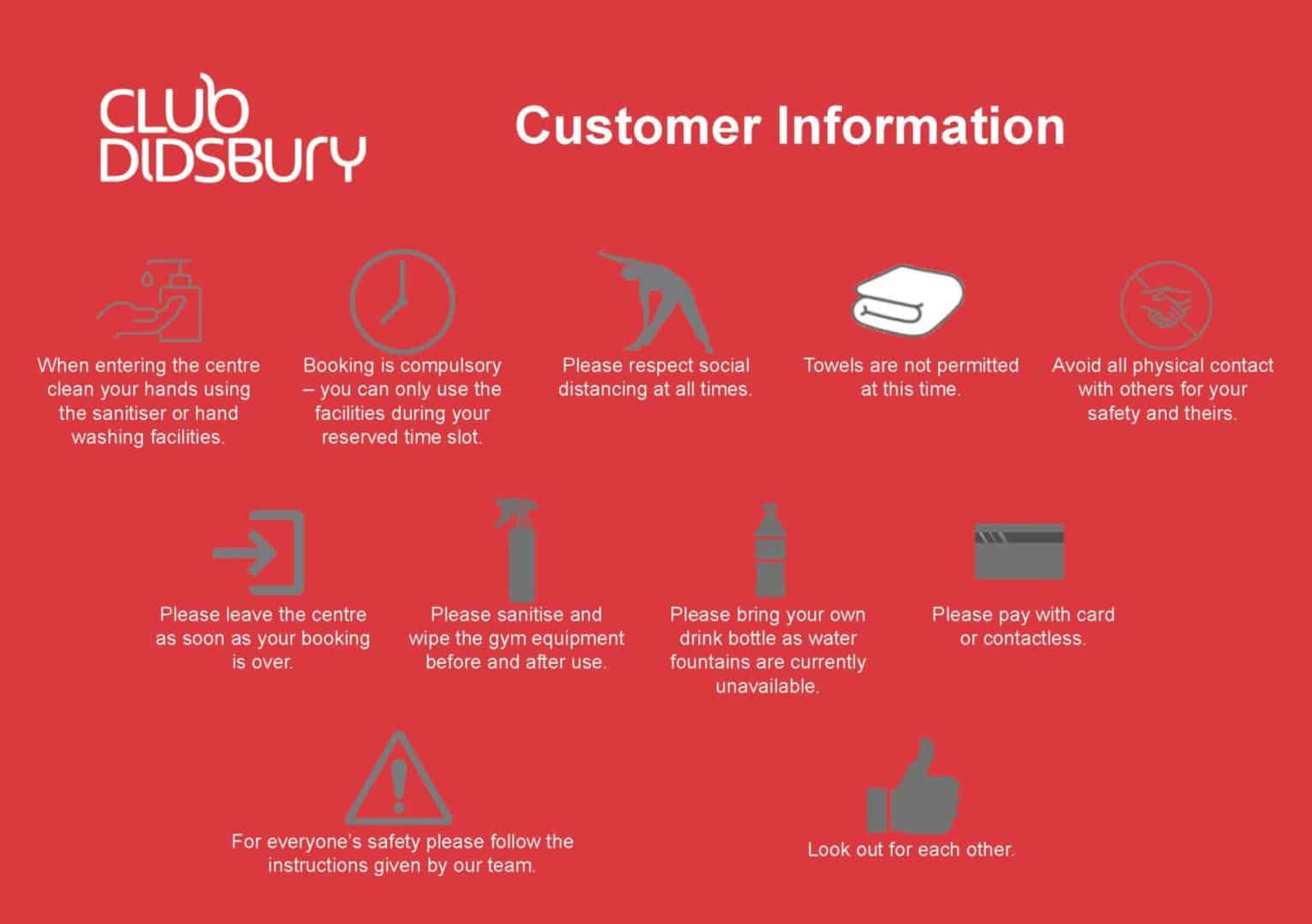 CLUB DIDSBURY

Customer Information

When entering the centre clean your hands using the sanitiser or hand washing facilities.

Booking is compulsory – you can only use the facilities during your reserved time slot.

Please respect social distancing at all times.

Towels are not permitted at this time.

Avoid all physical contact with others for your safety and theirs.

Please leave the centre as soon as your booking is over.

Please sanitise and wipe the gym equipment before and after use.

Please bring your own drink bottle as water fountains are currently unavailable.

Please pay with card or contactless.

For everyone's safety please follow the instructions given by our team.

Look out for each other.